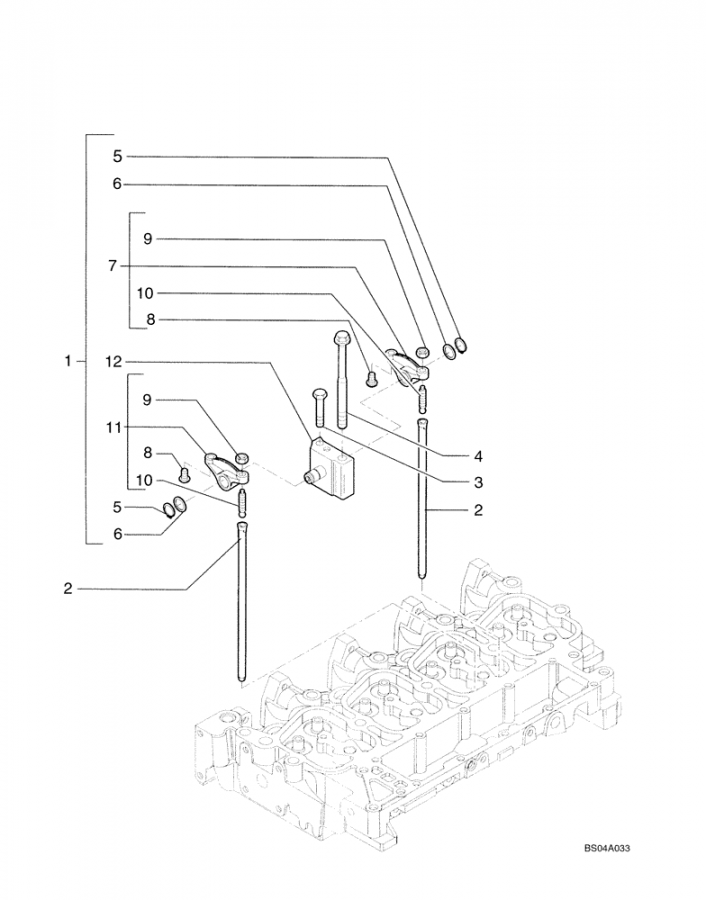 5
6
9
7
10
8
1
12
9
11
8
10
5
6
4
3
2
2
BS04A033