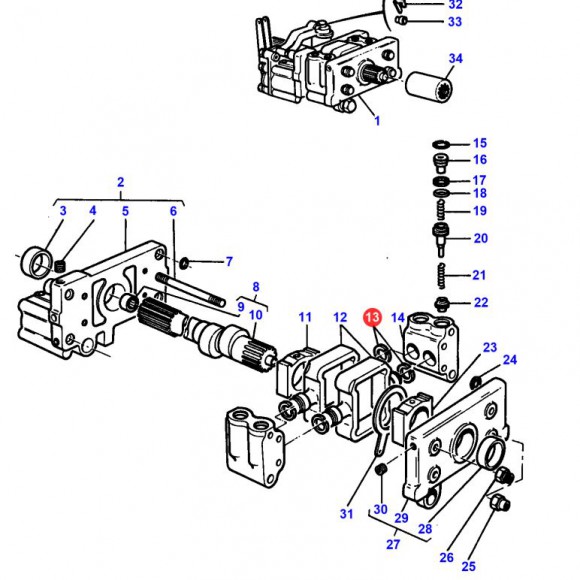 32
33
34
1
15
16
17
18
19
20
21
22
2
3
4
5
6
7
8
9
10
11
12
13
14
23
24
31
30
29
28
27
26
25