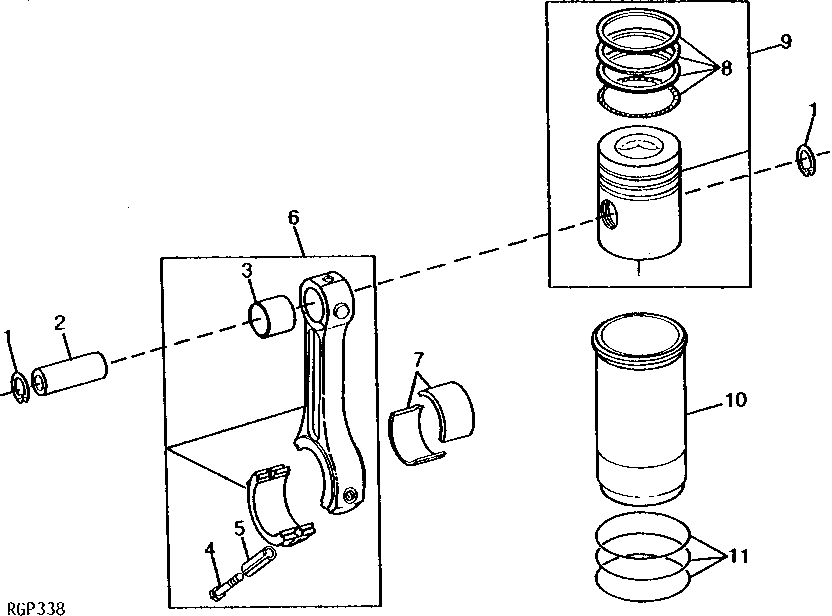 9
8
1
6
3
2
1
7
10
5
4
11
RGP338