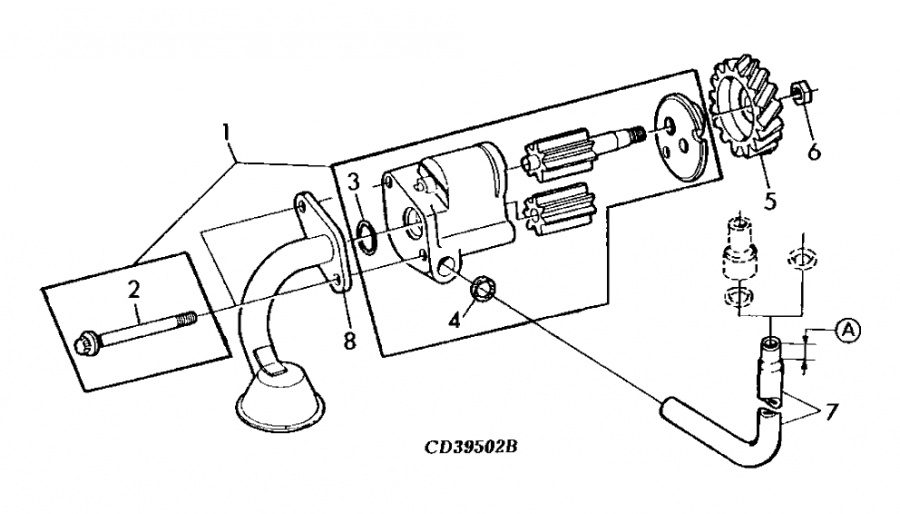 1
2
3
4
5
6
7
8
A
CD39502B