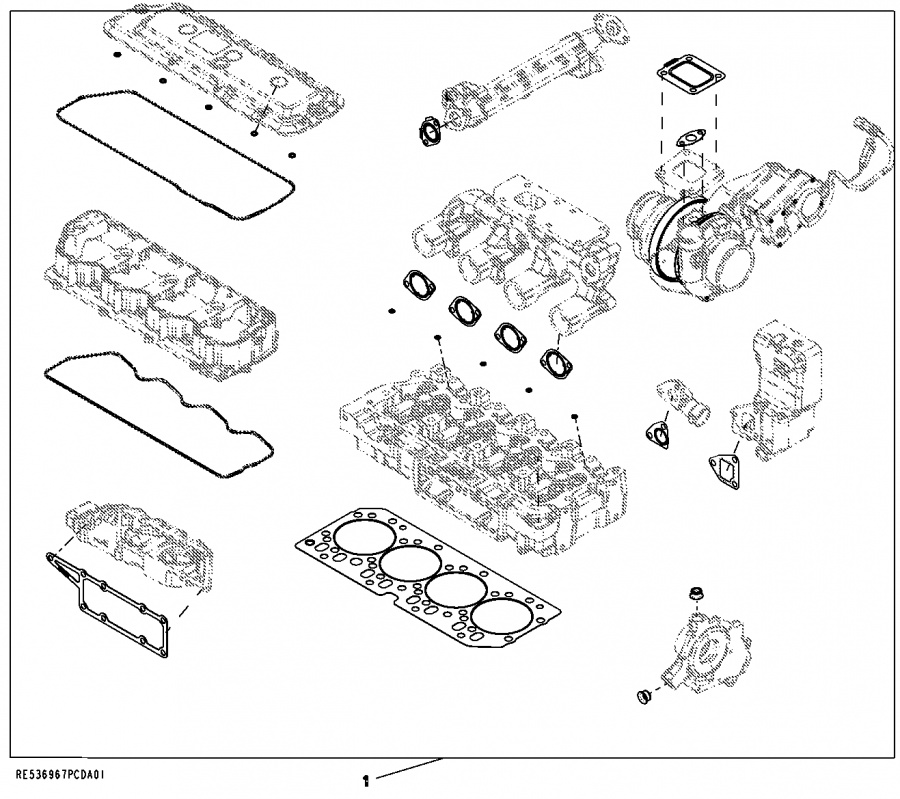 RE536967PCDA01

1