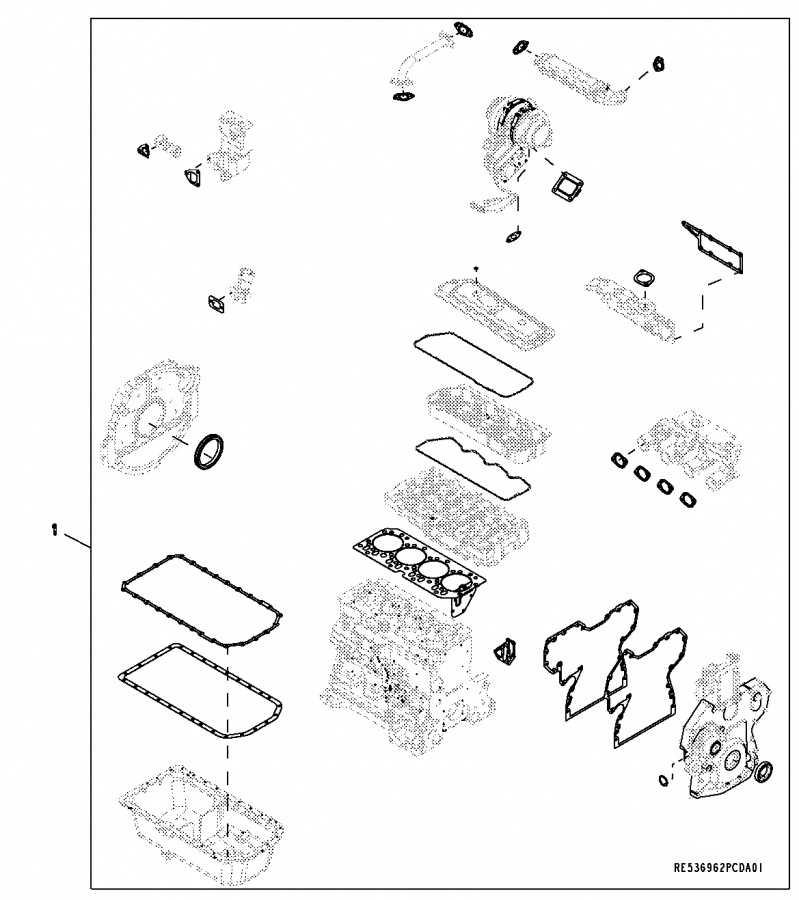 1

RE536962PCDA01