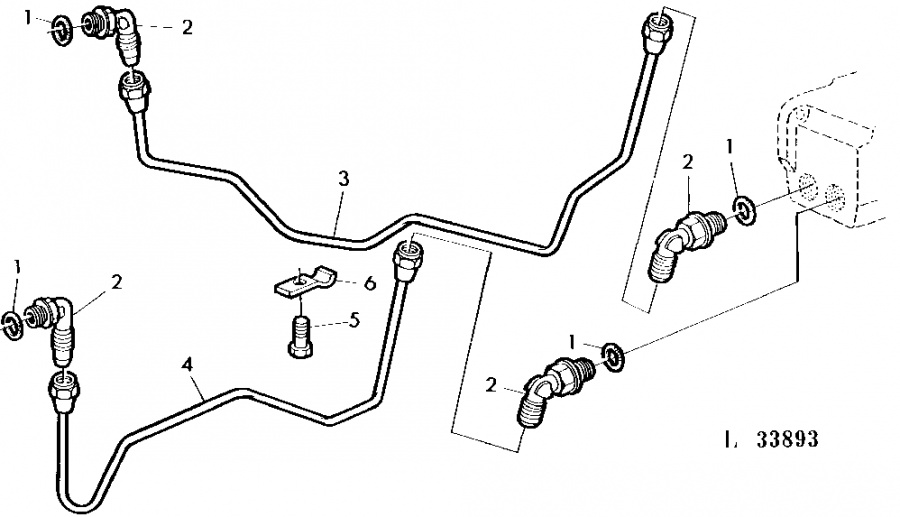 1
2
3
2
1
1
2
6
5
4
1
2
L 33893