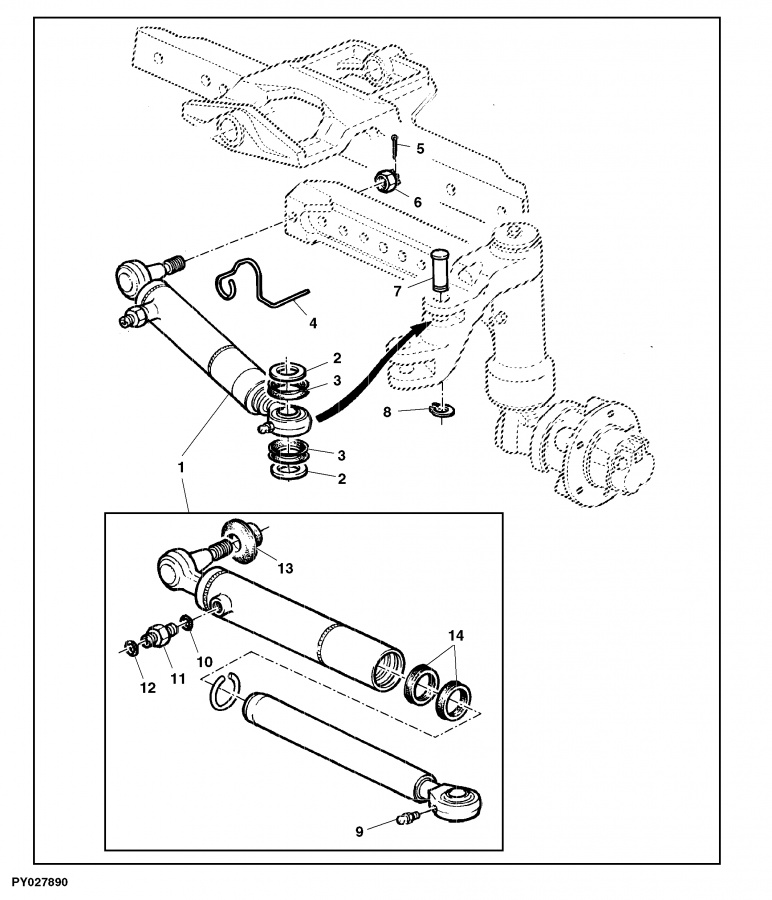 5
6
7
4
2
3
8
3
2
1
13
14
10
11
12
9
PY027890