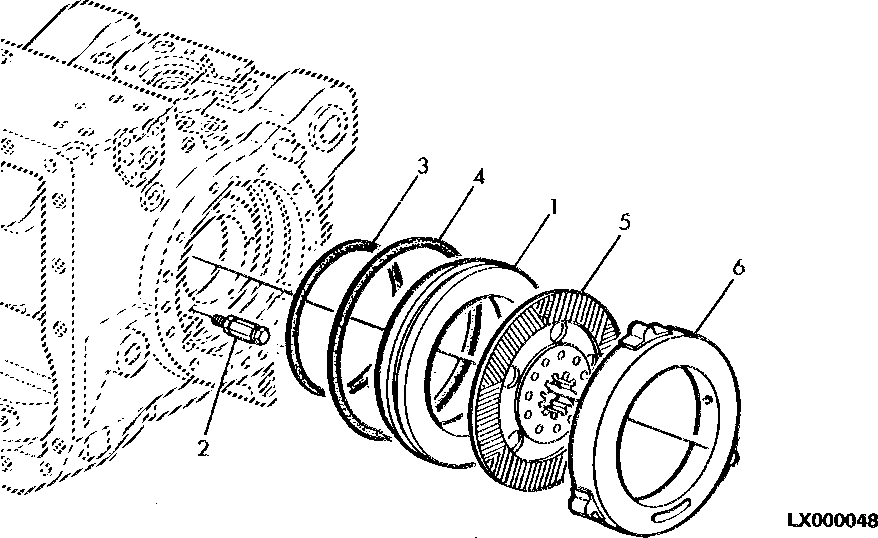 3
4
1
5
6
2
LX000048