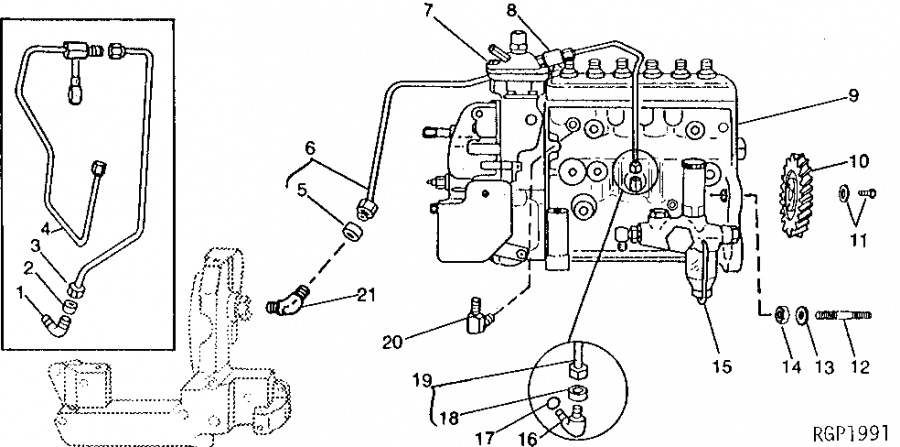 7
8
9
10
11
6
5
4
3
2
1
21
20
19
18
17
16
15
14
13
12
RGP1991